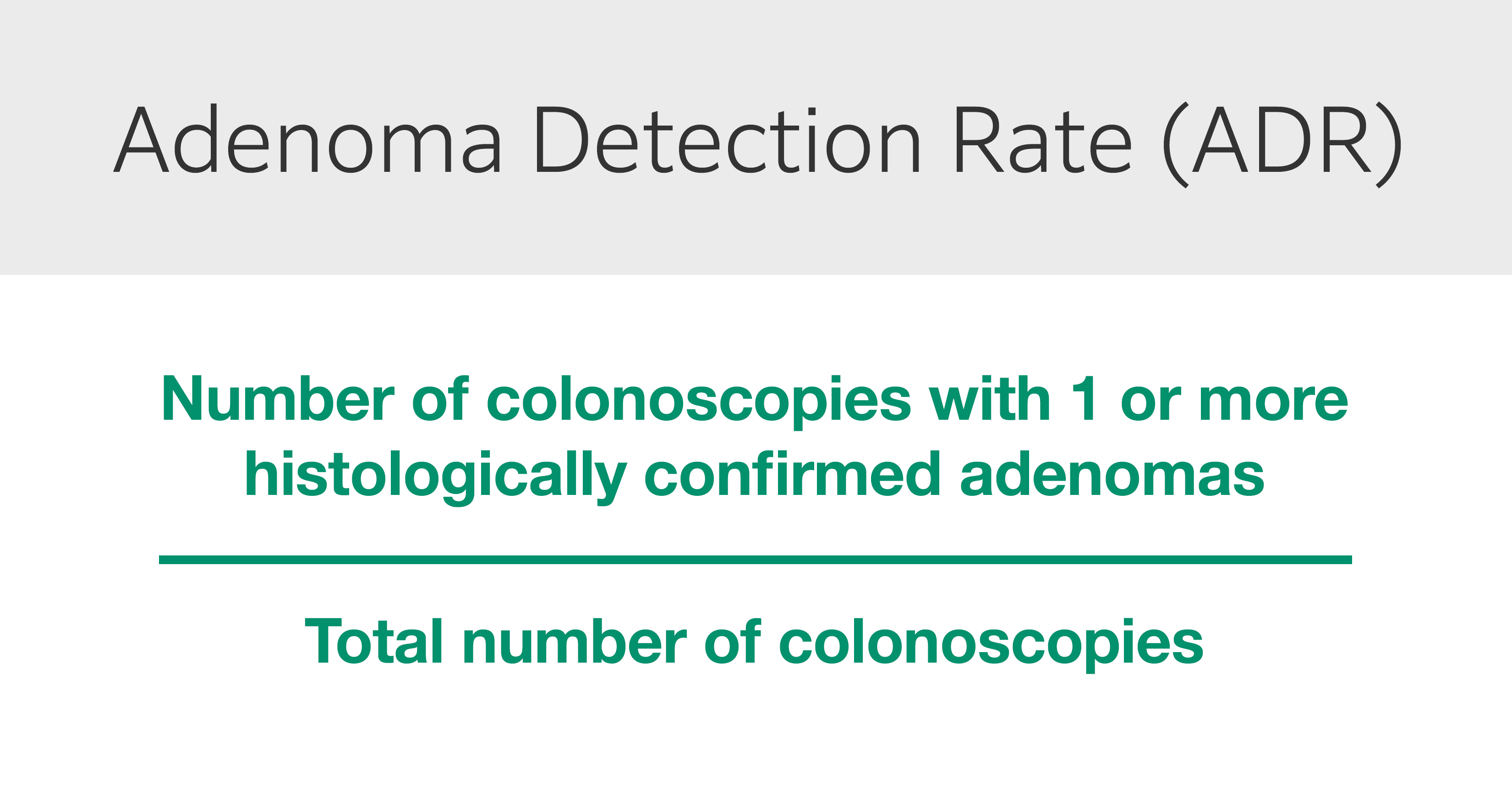 Adenoma Detection Rate (ADR)

$\frac{\text{Number of colonoscopies with 1 or more histologically confirmed adenomas}}{\text{Total number of colonoscopies}}$